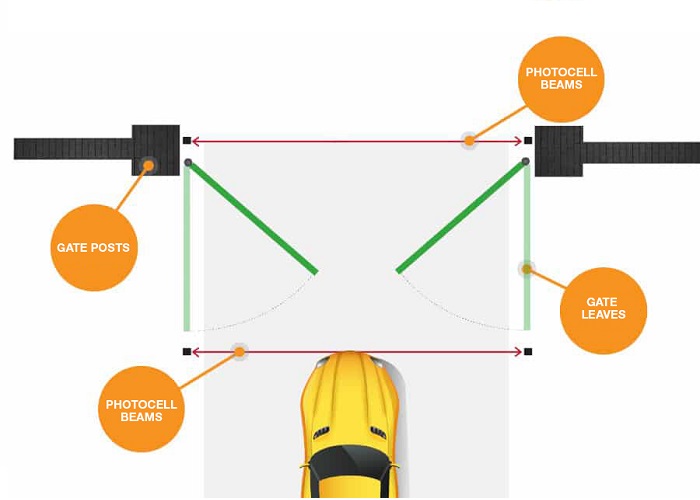 PHOTOCELL BEAMS

GATE POSTS

GATE LEAVES

PHOTOCELL BEAMS