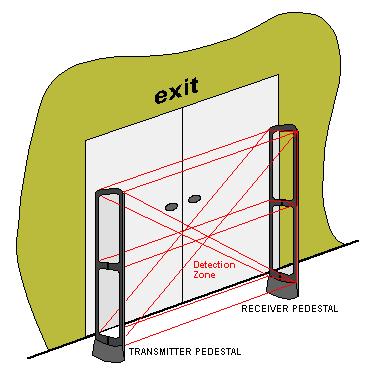 exit

Detection Zone

RECEIVER PEDESTAL

TRANSMITTER PEDESTAL